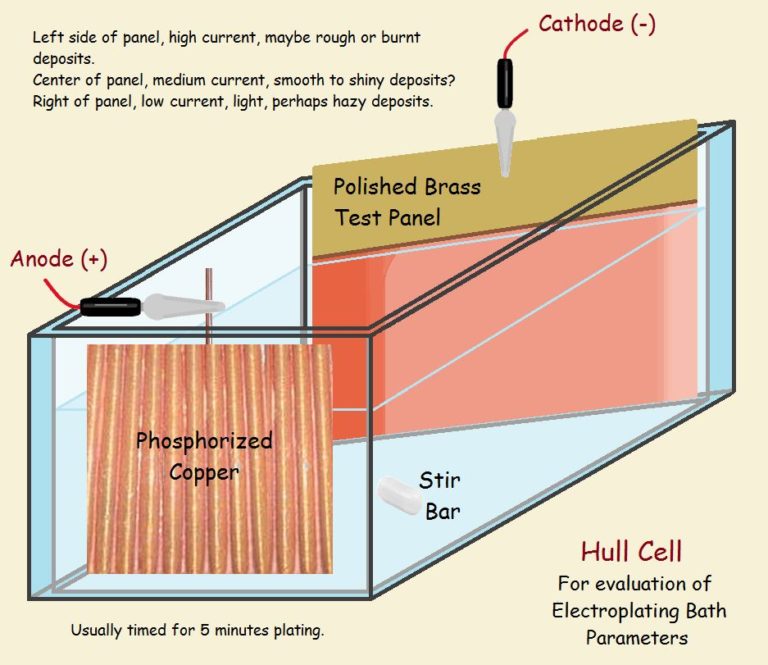 Left side of panel, high current, maybe rough or burnt deposits.
Center of panel, medium current, smooth to shiny deposits?
Right of panel, low current, light, perhaps hazy deposits.

Cathode (-)

Polished Brass Test Panel

Anode (+)

Phosphorized Copper

Stir Bar

Hull Cell
For evaluation of Electroplating Bath Parameters

Usually timed for 5 minutes plating.